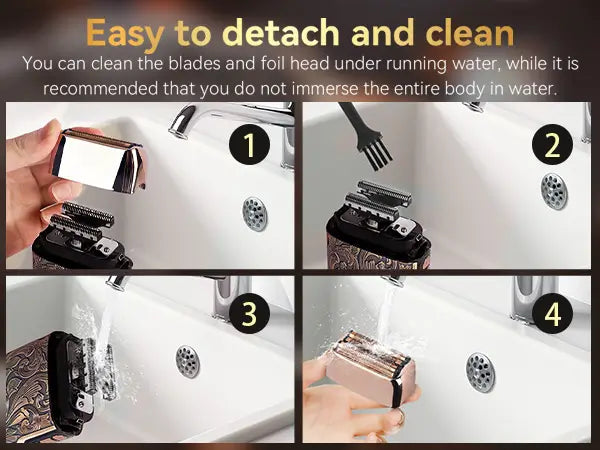 Easy to detach and clean

You can clean the blades and foil head under running water, while it is recommended that you do not immerse the entire body in water.

1

2

3

4