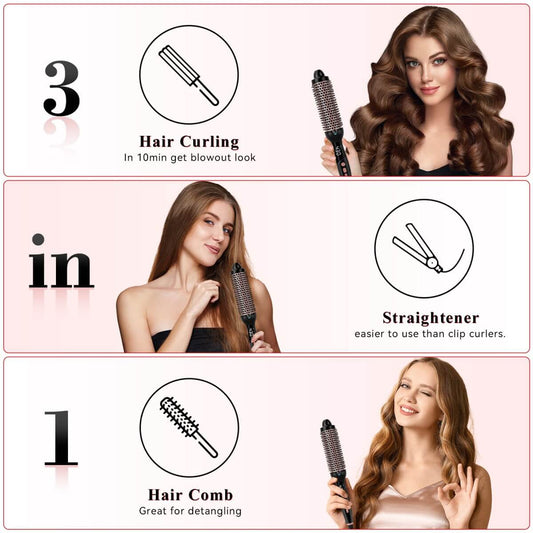 3

Hair Curling
In 10min get blowout look

in

Straightener
easier to use than clip curlers.

1

Hair Comb
Great for detangling