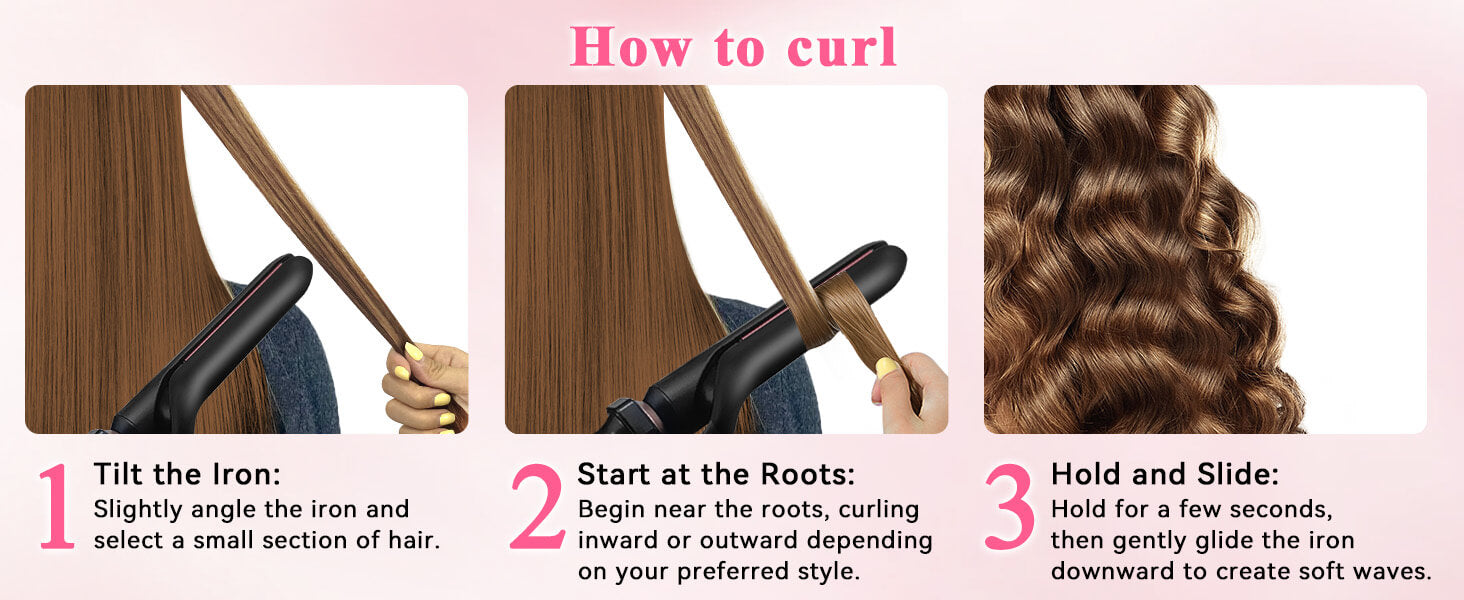 How to curl

1 Tilt the Iron:
Slightly angle the iron and select a small section of hair.

2 Start at the Roots:
Begin near the roots, curling inward or outward depending on your preferred style.

3 Hold and Slide:
Hold for a few seconds, then gently glide the iron downward to create soft waves.