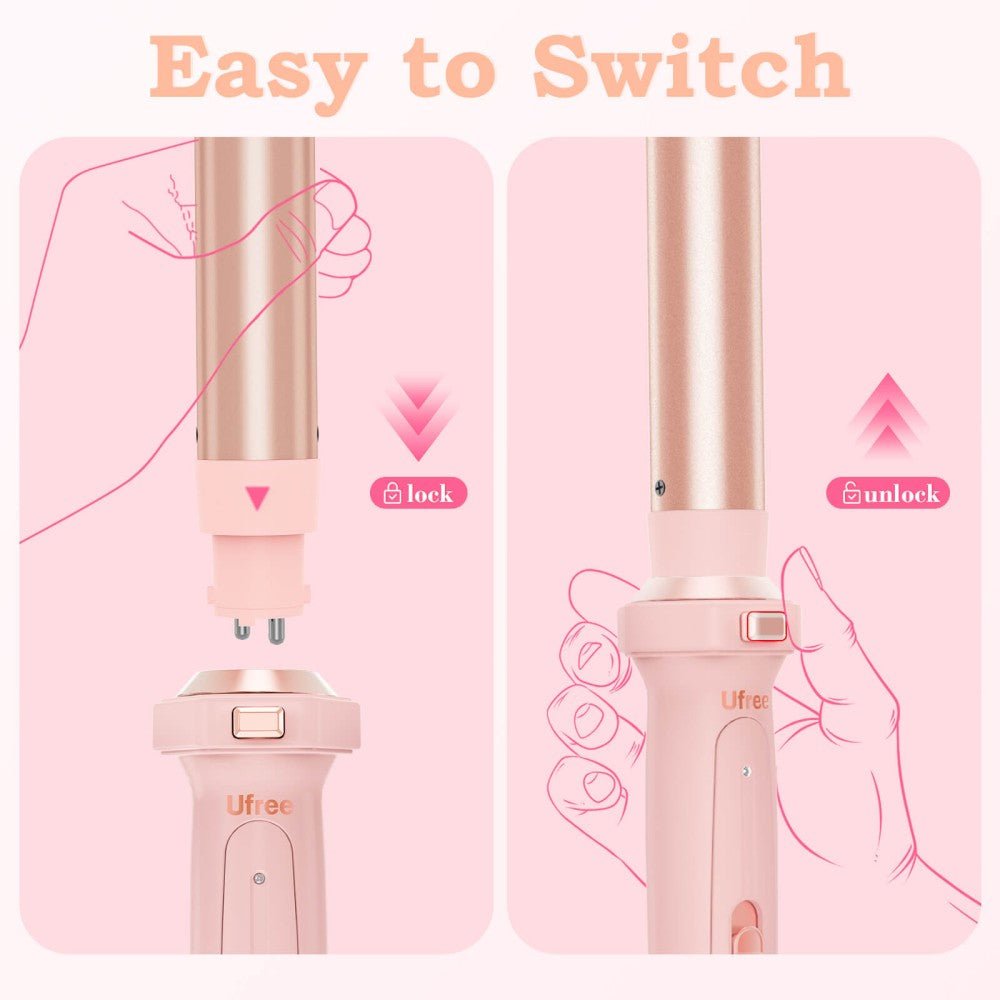 Easy to Switch

lock

Ufree

unlock

Ufree